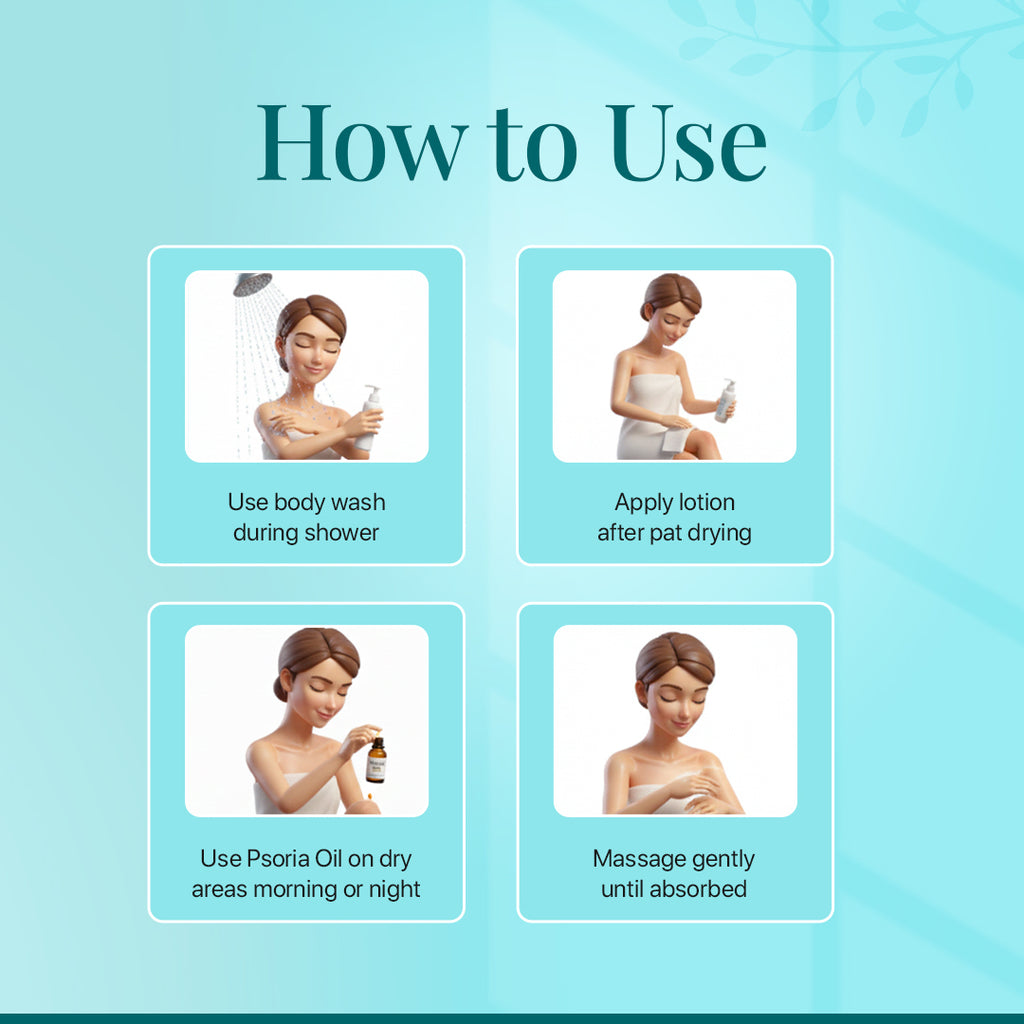 How to Use

Use body wash during shower

Apply lotion after pat drying

Use Psoria Oil on dry areas morning or night

Massage gently until absorbed