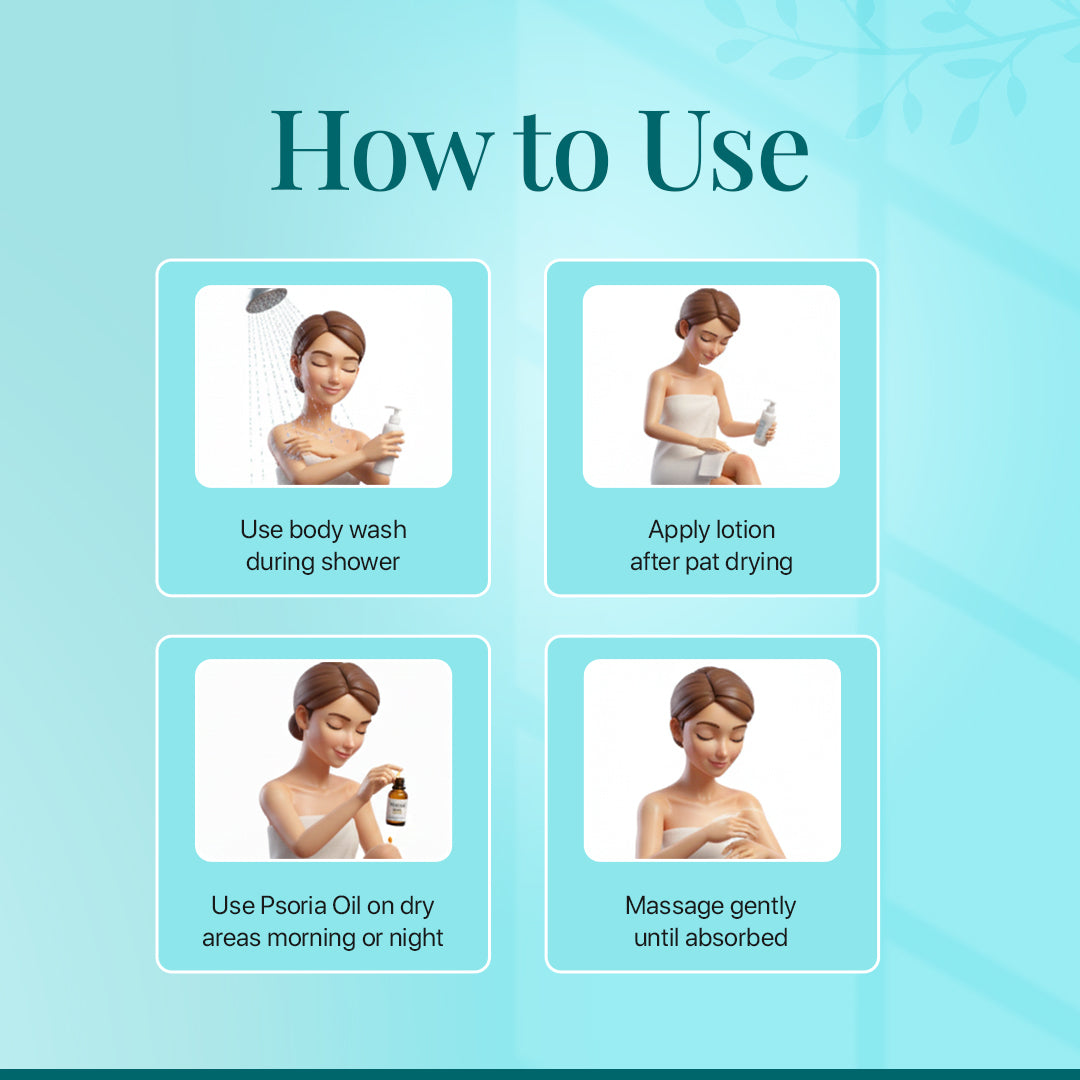 How to Use

Use body wash during shower

Apply lotion after pat drying

Use Psoria Oil on dry areas morning or night

Massage gently until absorbed